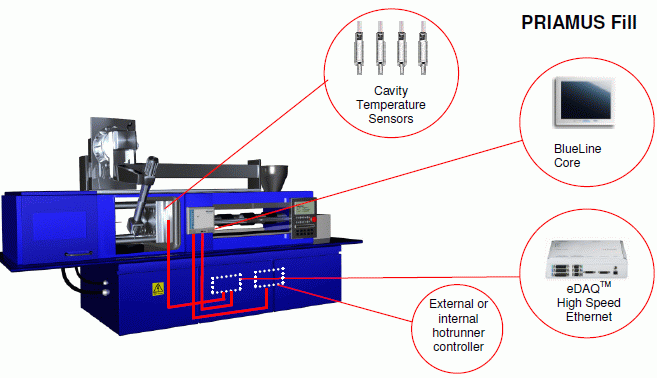 PRIAMUS Fill

Cavity Temperature Sensors

BlueLine Core

eDAQ$^{TM}$ High Speed Ethernet

External or internal hotrunner controller